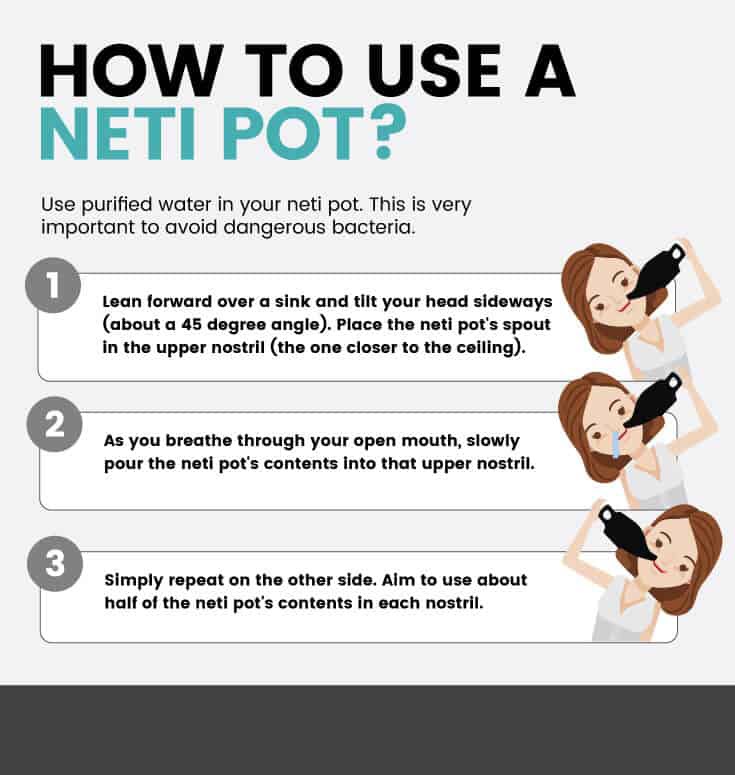 HOW TO USE A NETI POT?

Use purified water in your neti pot. This is very important to avoid dangerous bacteria.

1

Lean forward over a sink and tilt your head sideways (about a 45 degree angle). Place the neti pot's spout in the upper nostril (the one closer to the ceiling).

2

As you breathe through your open mouth, slowly pour the neti pot's contents into that upper nostril.

3

Simply repeat on the other side. Aim to use about half of the neti pot's contents in each nostril.